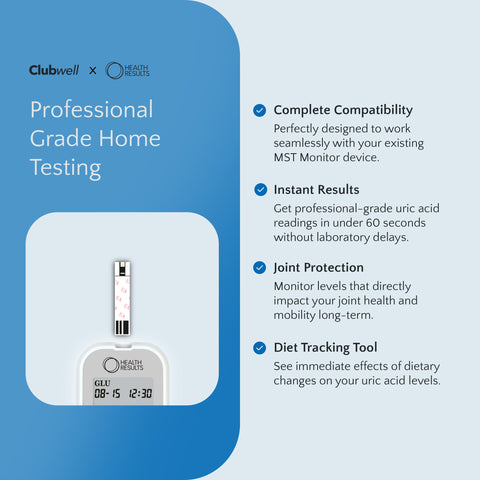 Clubwell × HEALTH RESULTS

Professional Grade Home Testing

HEALTH RESULTS

GLU
08-15 12:30

Complete Compatibility
Perfectly designed to work seamlessly with your existing MST Monitor device.

Instant Results
Get professional-grade uric acid readings in under 60 seconds without laboratory delays.

Joint Protection
Monitor levels that directly impact your joint health and mobility long-term.

Diet Tracking Tool
See immediate effects of dietary changes on your uric acid levels.